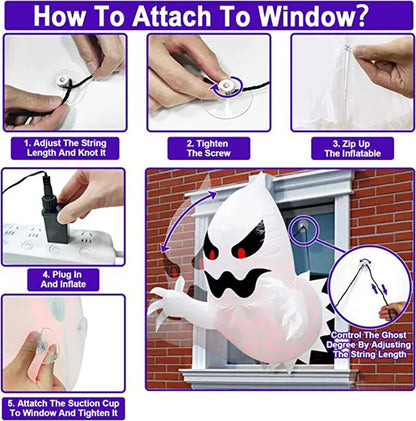 How To Attach To Window?

1. Adjust The String Length And Knot It

2. Tighten The Screw

3. Zip Up The Inflatable

4. Plug In And Inflate

Control The Ghost Degree By Adjusting The String Length

5. Attatch The Suction Cup To Window And Tighten It